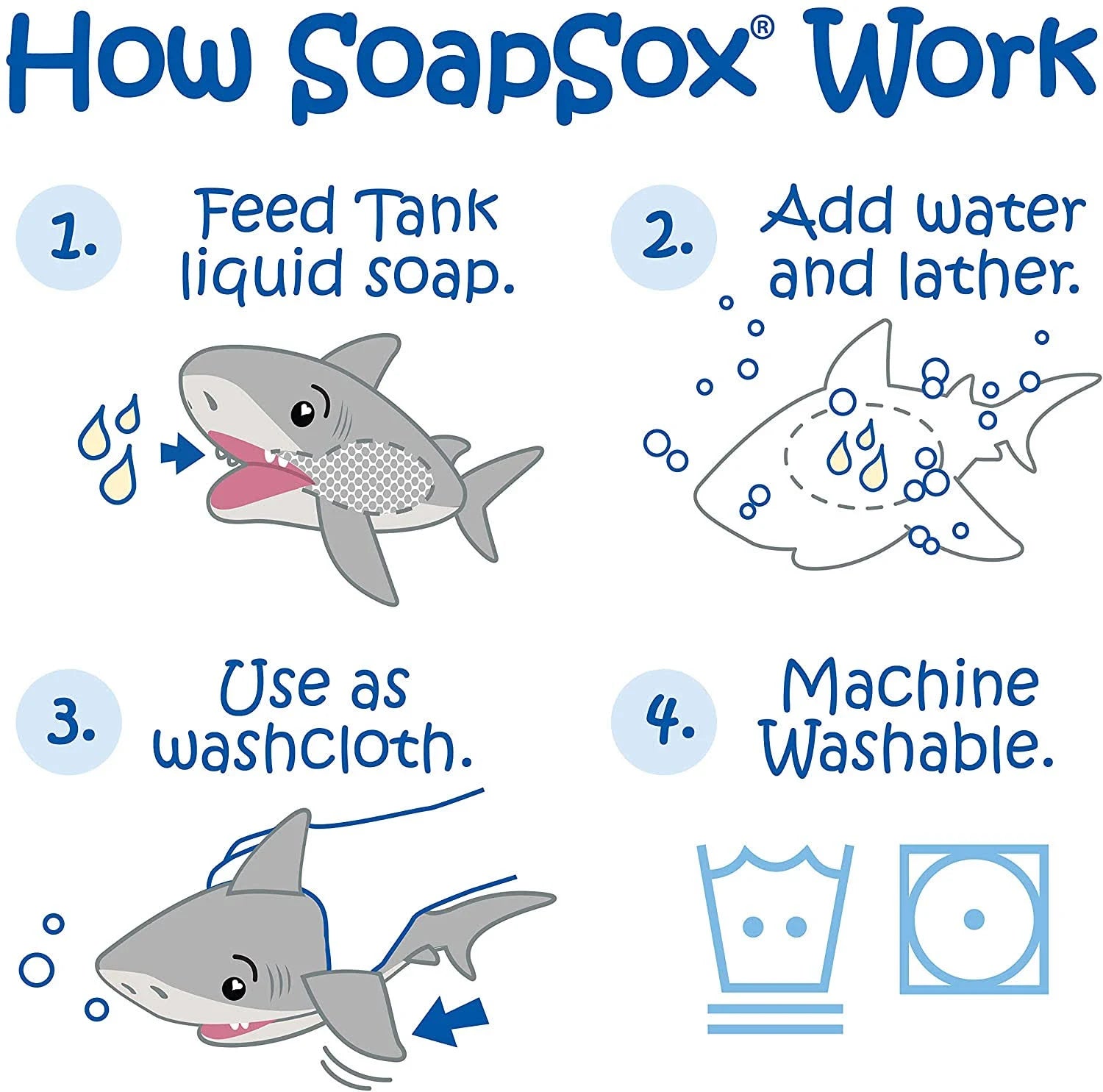 How SoapSox® Work

1. Feed Tank liquid soap.

2. Add water and lather.

3. Use as washcloth.

4. Machine Washable.